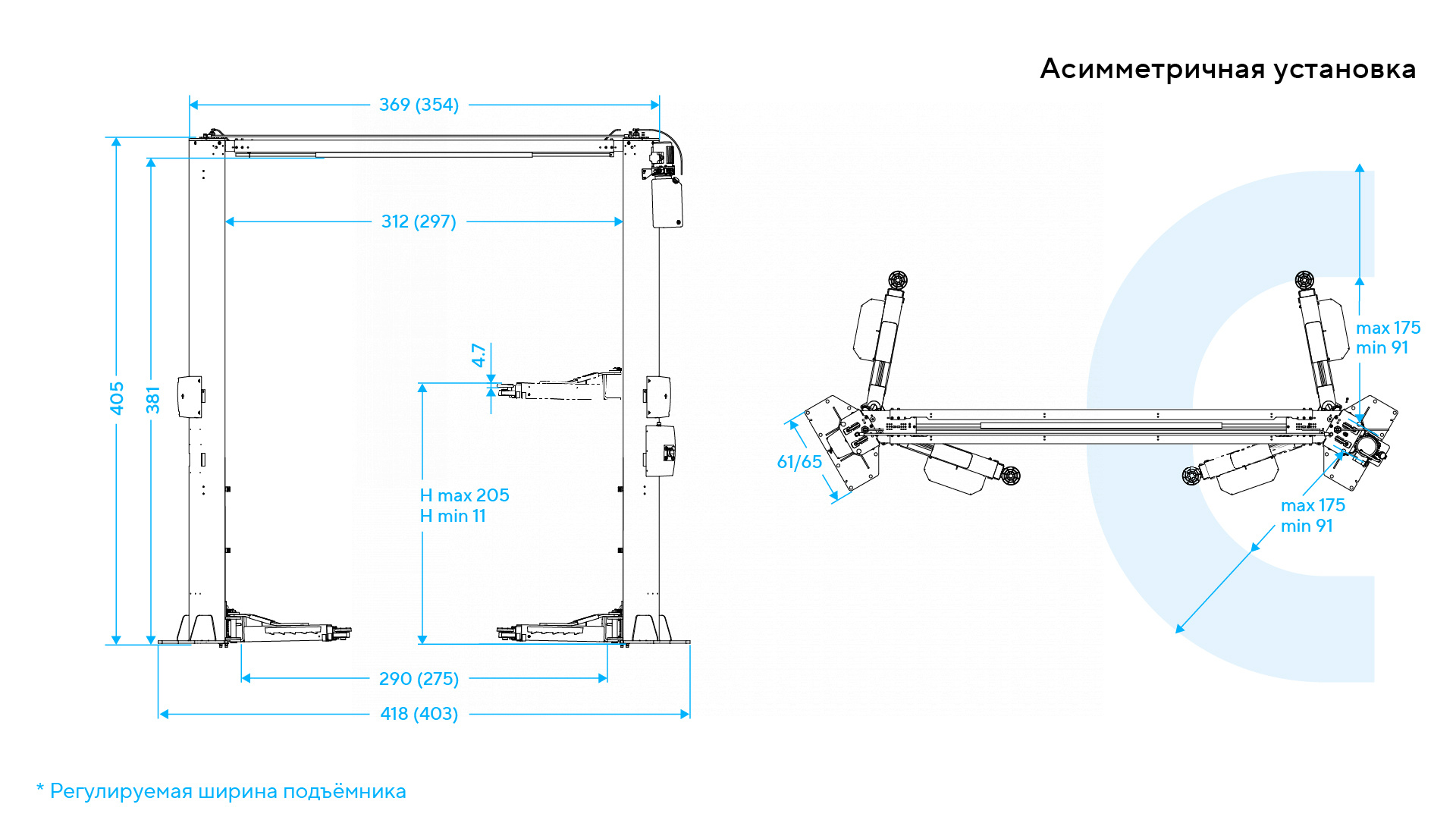 Асимметричная установка

369 (354)

312 (297)

405

381

4.7

H max 205
H min 11

290 (275)

418 (403)

61/65

max 175
min 91

max 175
min 91

* Регулируемая ширина подъёмника