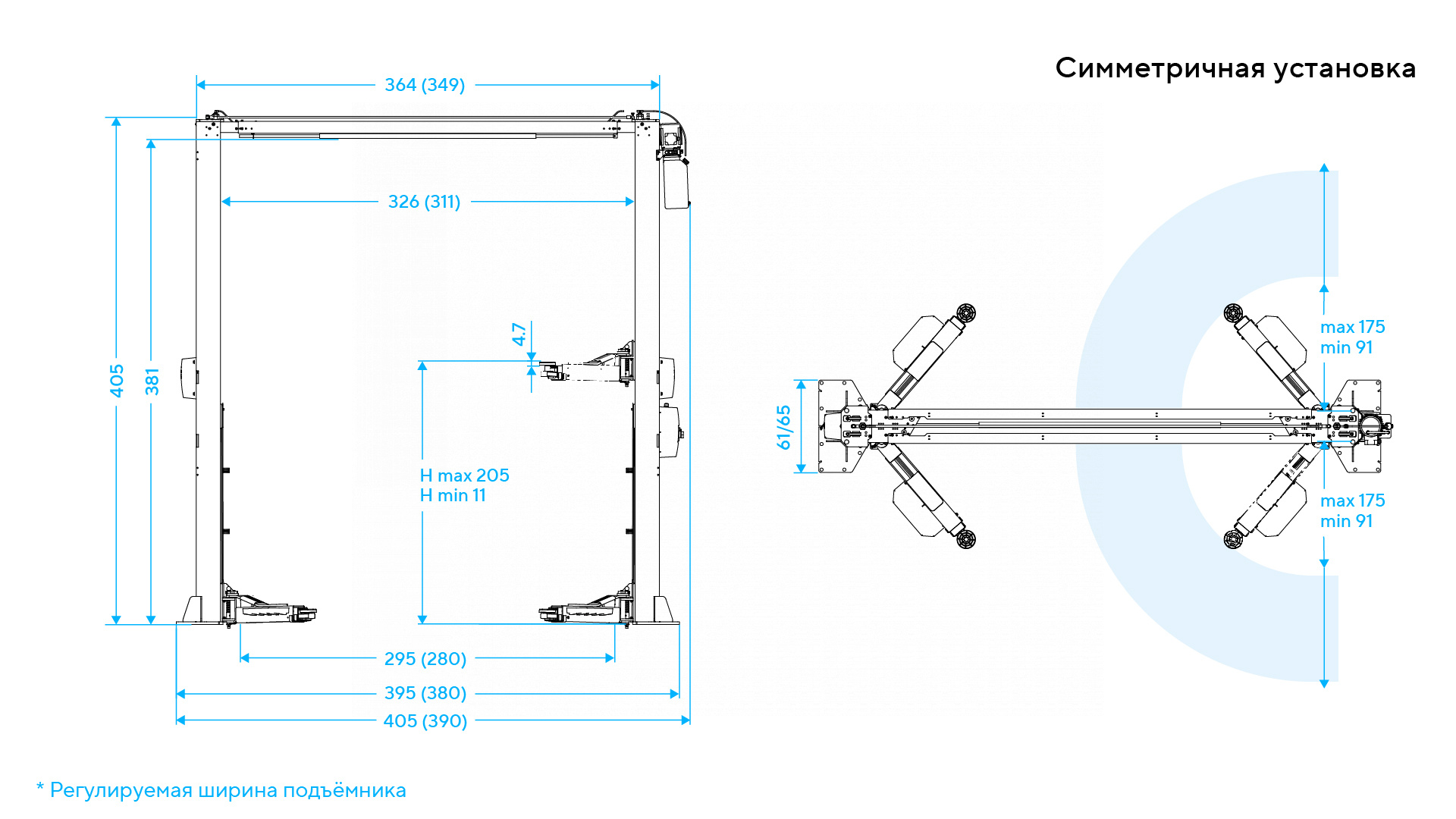 Симметричная установка

364 (349)

326 (311)

405

381

4.7

H max 205
H min 11

295 (280)

395 (380)

405 (390)

61/65

max 175
min 91

max 175
min 91

* Регулируемая ширина подъёмника