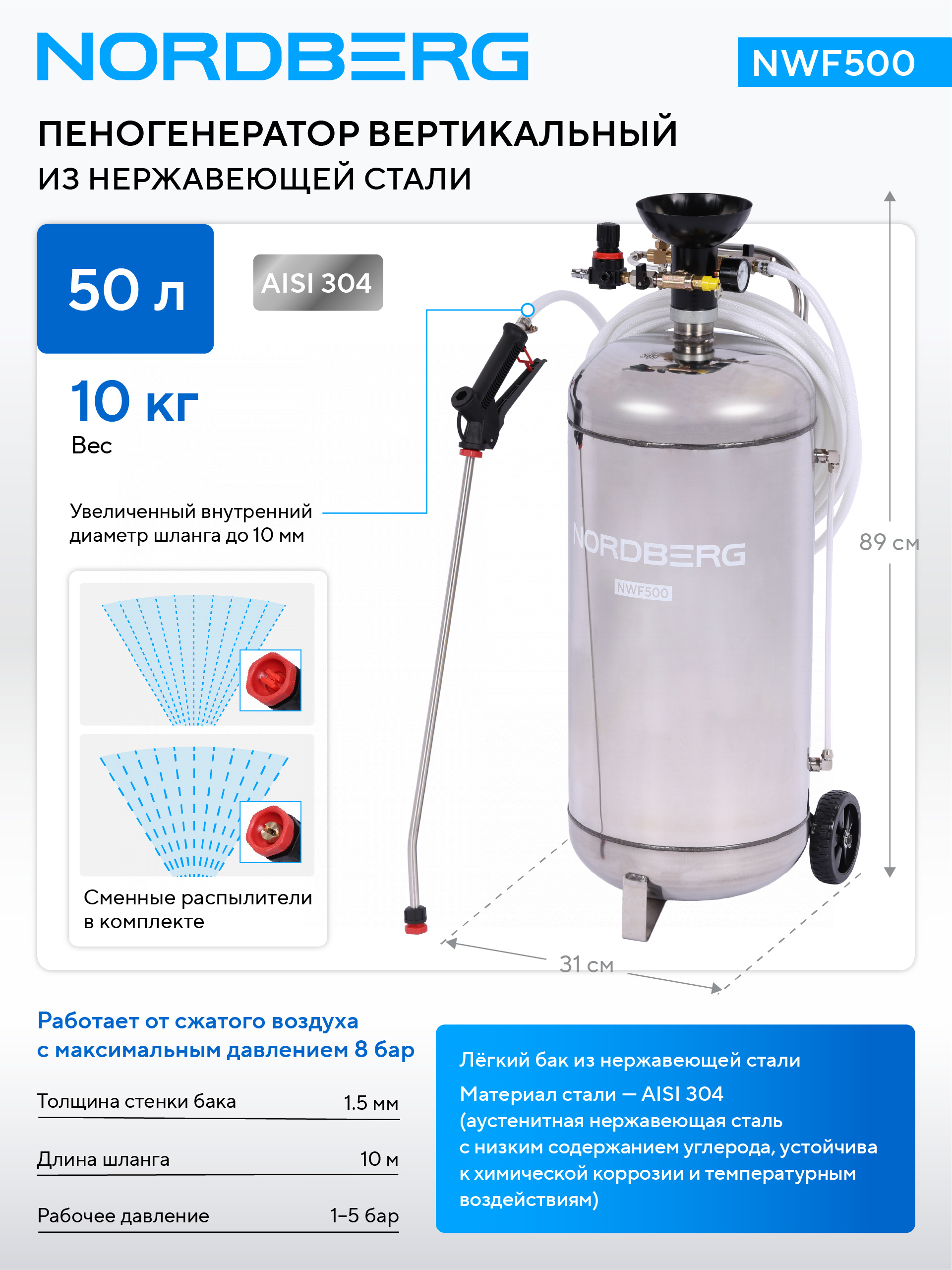 NORDBERG

NWF500

ПЕНОГЕНЕРАТОР ВЕРТИКАЛЬНЫЙ
ИЗ НЕРЖАВЕЮЩЕЙ СТАЛИ

50 л

AISI 304

10 кг
Вес

Увеличенный внутренний диаметр шланга до 10 мм

Сменные распылители в комплекте

NORDBERG
NWF500

89 см

31 см

Работает от сжатого воздуха с максимальным давлением 8 бар

| Толщина стенки бака | 1.5 мм |
|---|---|
| Длина шланга | 10 м |
| Рабочее давление | 1–5 бар |

Лёгкий бак из нержавеющей стали

Материал стали — AISI 304 (аустенитная нержавеющая сталь с низким содержанием углерода, устойчива к химической коррозии и температурным воздействиям)